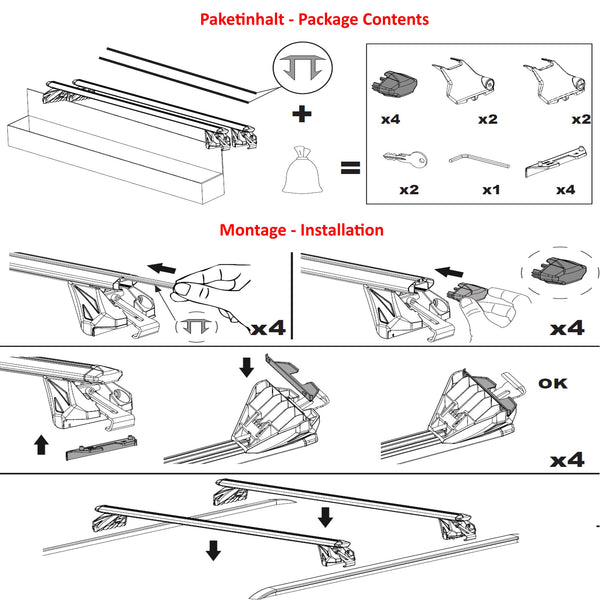 Paketinhalt - Package Contents

+

=

x4

x2

x2

x2

x1

x4

Montage - Installation

x4

x4

OK

x4