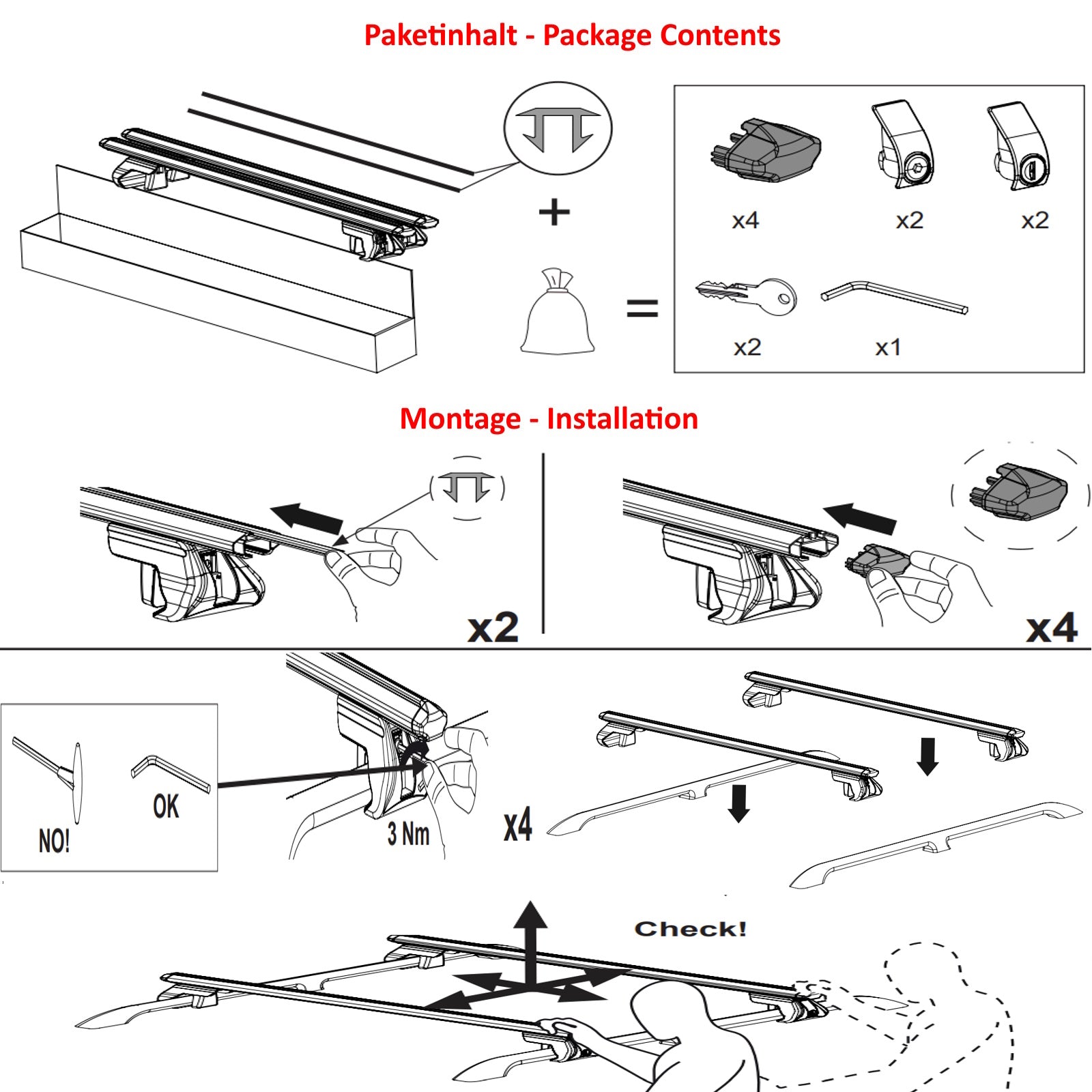 Paketinhalt - Package Contents

+

=

x4

x2

x2

x2

x1

Montage - Installation

x2

x4

NO!

OK

3 Nm

x4

Check!