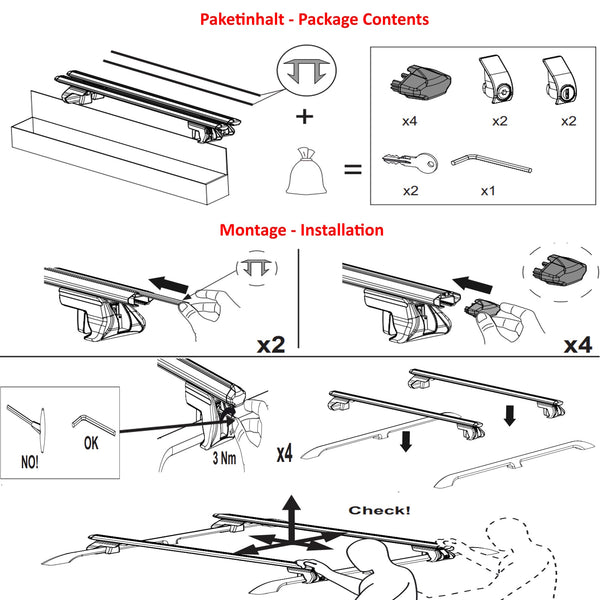 Paketinhalt - Package Contents

+

=

x4

x2

x2

x2

x1

Montage - Installation

x2

x4

NO!

OK

3 Nm

x4

Check!